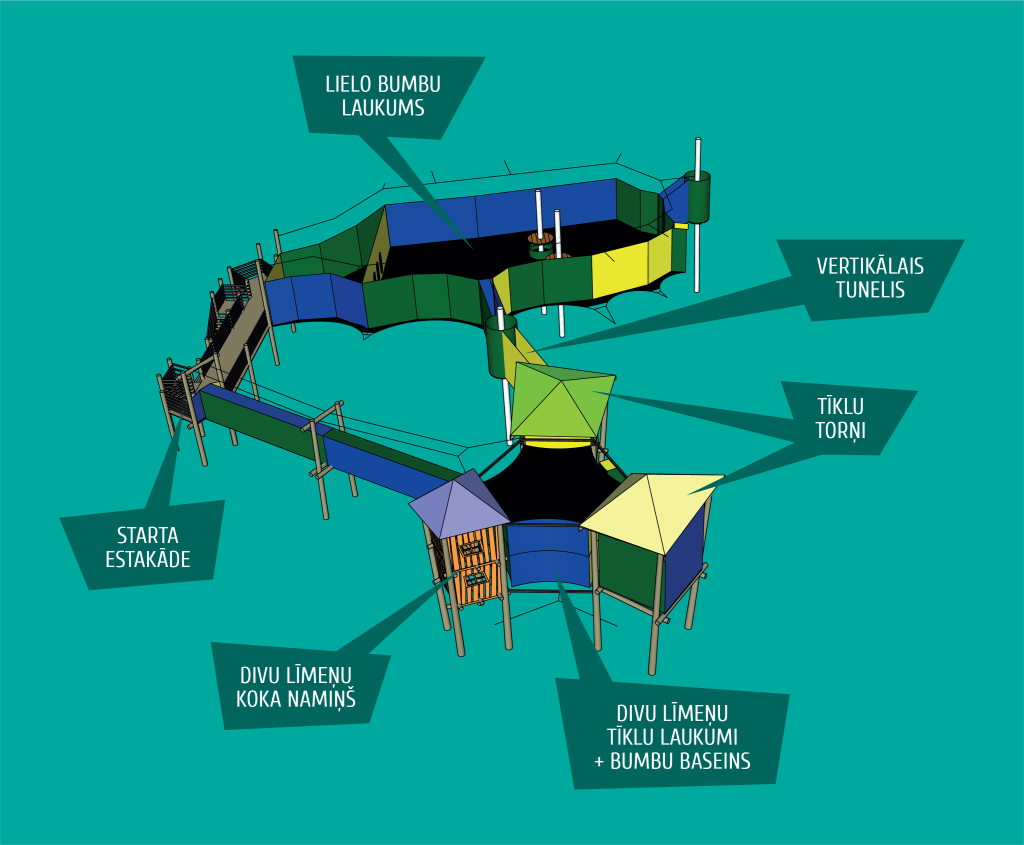 LIELO BUMBU LAUKUMS

VERTIKĀLAIS TUNELIS

TĪKLU TORŅI

STARTA ESTAKĀDE

DIVU LĪMEŅU KOKA NAMIŅŠ

DIVU LĪMEŅU TĪKLU LAUKUMI + BUMBU BASEINS